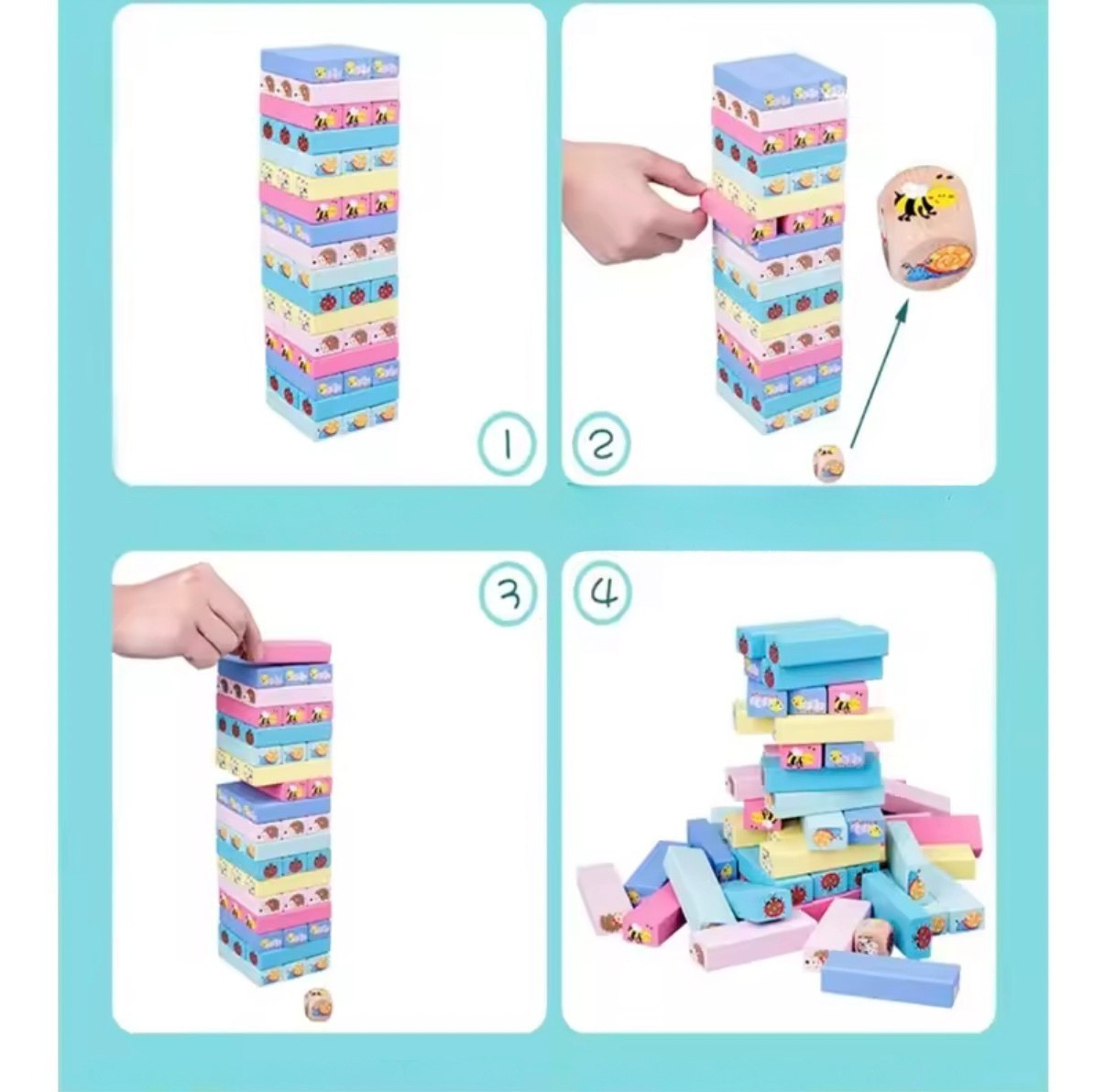 1
2
3
4